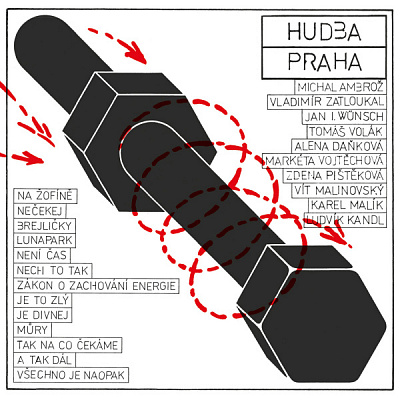 HUDBA
PRAHA

MICHAL AMBROŽ
VLADIMÍR ZATLOUKAL
JAN I. WÜNSCH
TOMÁŠ VOLÁK
ALENA DAŇKOVÁ
MARKÉTA VOJTĚCHOVÁ
ZDENA PIŠTĚKOVÁ
VÍT MALINOVSKÝ
KAREL MALÍK
LUDVÍK KANDL

NA ŽOFÍNĚ
NEČEKEJ
BREJLIČKY
LUNAPARK
NENÍ ČAS
NECH TO TAK
ZÁKON O ZACHOVÁNÍ ENERGIE
JE TO ZLÝ
JE DIVNEJ
MŮRY
TAK NA CO ČEKÁME
A TAK DÁL
VŠECHNO JE NAOPAK